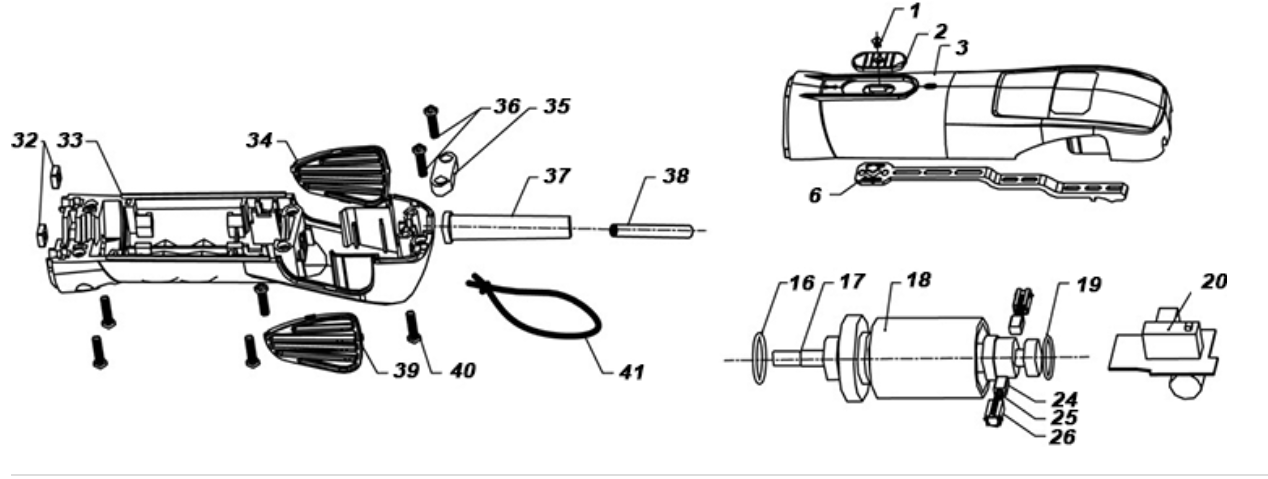 32 33 34 36 35 37 38 39 40 41

1 2 3 6

16 17 18 19 20 24 25 26